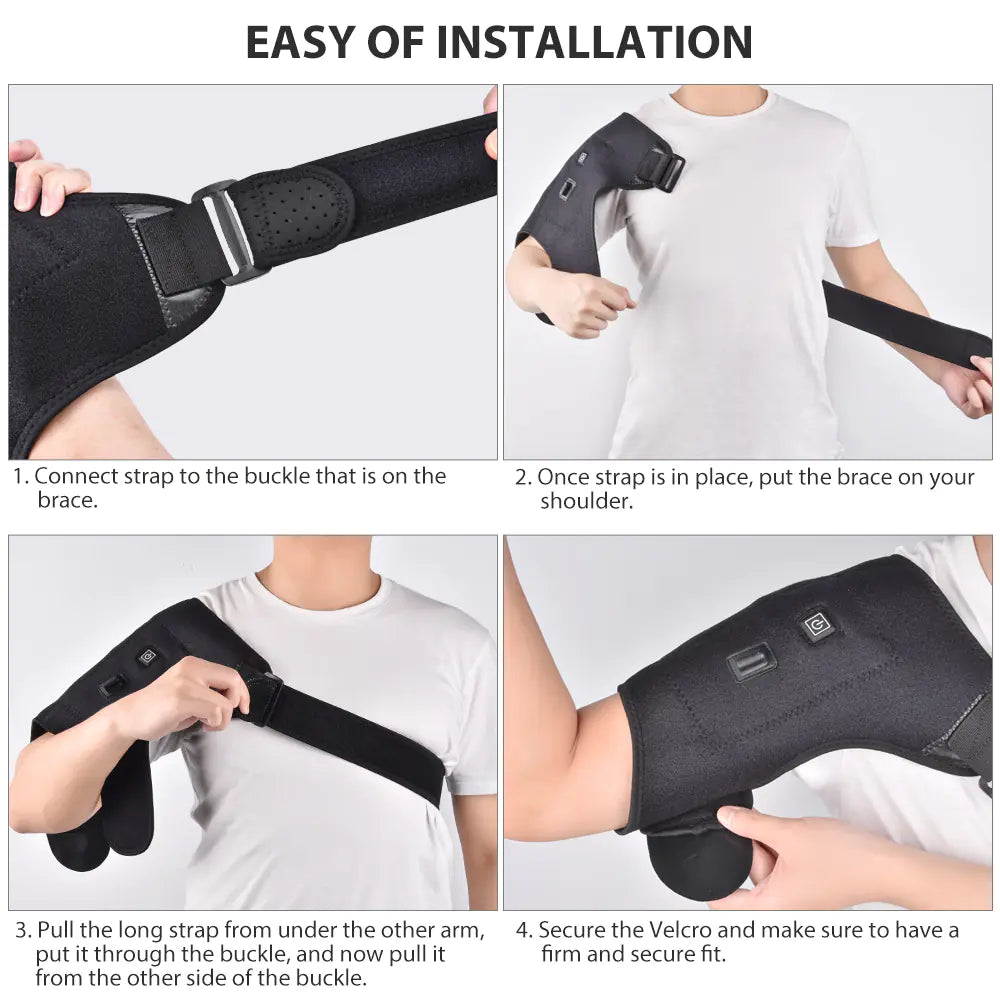 EASY OF INSTALLATION

1. Connect strap to the buckle that is on the brace.

2. Once strap is in place, put the brace on your shoulder.

3. Pull the long strap from under the other arm, put it through the buckle, and now pull it from the other side of the buckle.

4. Secure the Velcro and make sure to have a firm and secure fit.